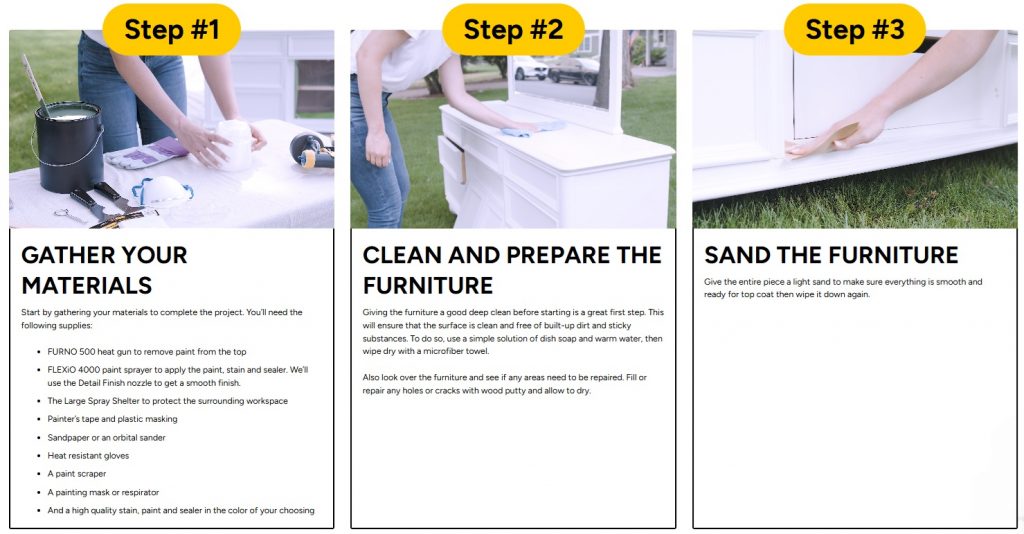 Step #1

GATHER YOUR MATERIALS

Start by gathering your materials to complete the project. You'll need the following supplies:

- FURNO 500 heat gun to remove paint from the top
- FLEXiO 4000 paint sprayer to apply the paint, stain and sealer. We'll use the Detail Finish nozzle to get a smooth finish.
- The Large Spray Shelter to protect the surrounding workspace
- Painter's tape and plastic masking
- Sandpaper or an orbital sander
- Heat resistant gloves
- A paint scraper
- A painting mask or respirator
- And a high quality stain, paint and sealer in the color of your choosing

Step #2

CLEAN AND PREPARE THE FURNITURE

Giving the furniture a good deep clean before starting is a great first step. This will ensure that the surface is clean and free of built-up dirt and sticky substances. To do so, use a simple solution of dish soap and warm water, then wipe dry with a microfiber towel.

Also look over the furniture and see if any areas need to be repaired. Fill or repair any holes or cracks with wood putty and allow to dry.

Step #3

SAND THE FURNITURE

Give the entire piece a light sand to make sure everything is smooth and ready for top coat then wipe it down again.